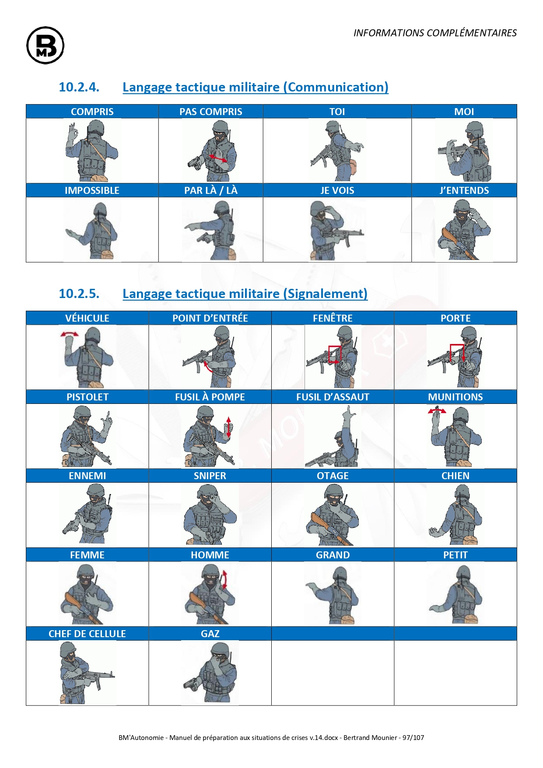 BM

INFORMATIONS COMPLÉMENTAIRES

10.2.4. Langage tactique militaire (Communication)

| COMPRIS | PAS COMPRIS | TOI | MOI |
|---|---|---|---|
| | | | |
| IMPOSSIBLE | PAR LÀ / LÀ | JE VOIS | J'ENTENDS |
| | | | |

10.2.5. Langage tactique militaire (Signalement)

| VÉHICULE | POINT D'ENTRÉE | FENÊTRE | PORTE |
|---|---|---|---|
| | | | |
| PISTOLET | FUSIL À POMPE | FUSIL D'ASSAUT | MUNITIONS |
| | | | |
| ENNEMI | SNIPER | OTAGE | CHIEN |
| | | | |
| FEMME | HOMME | GRAND | PETIT |
| | | | |
| CHEF DE CELLULE | GAZ | | |
| | | | |

BM'Autonomie - Manuel de préparation aux situations de crises v.14.docx - Bertrand Mounier - 97/107